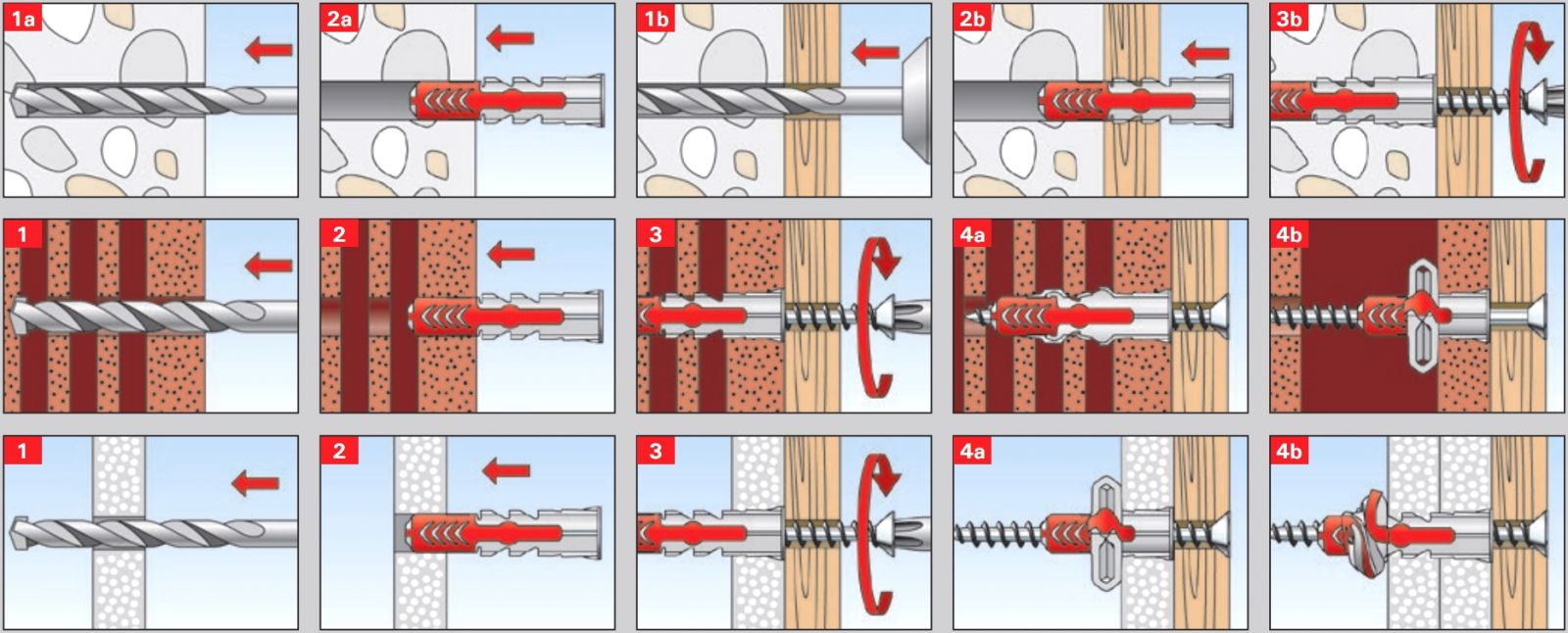 1a

2a

1b

2b

3b

1

2

3

4a

4b

1

2

3

4a

4b